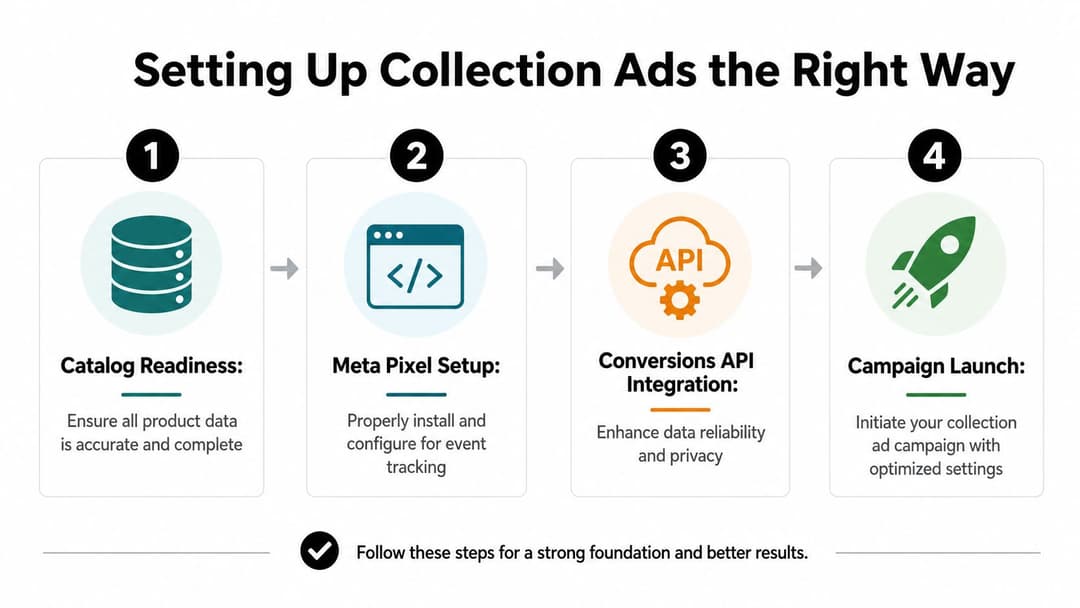 Setting Up Collection Ads the Right Way

1

Catalog Readiness:

Ensure all product data is accurate and complete

2

</>

Meta Pixel Setup:

Properly install and configure for event tracking

3

API

Conversions API Integration:

Enhance data reliability and privacy

4

Campaign Launch:

Initiate your collection ad campaign with optimized settings

Follow these steps for a strong foundation and better results.